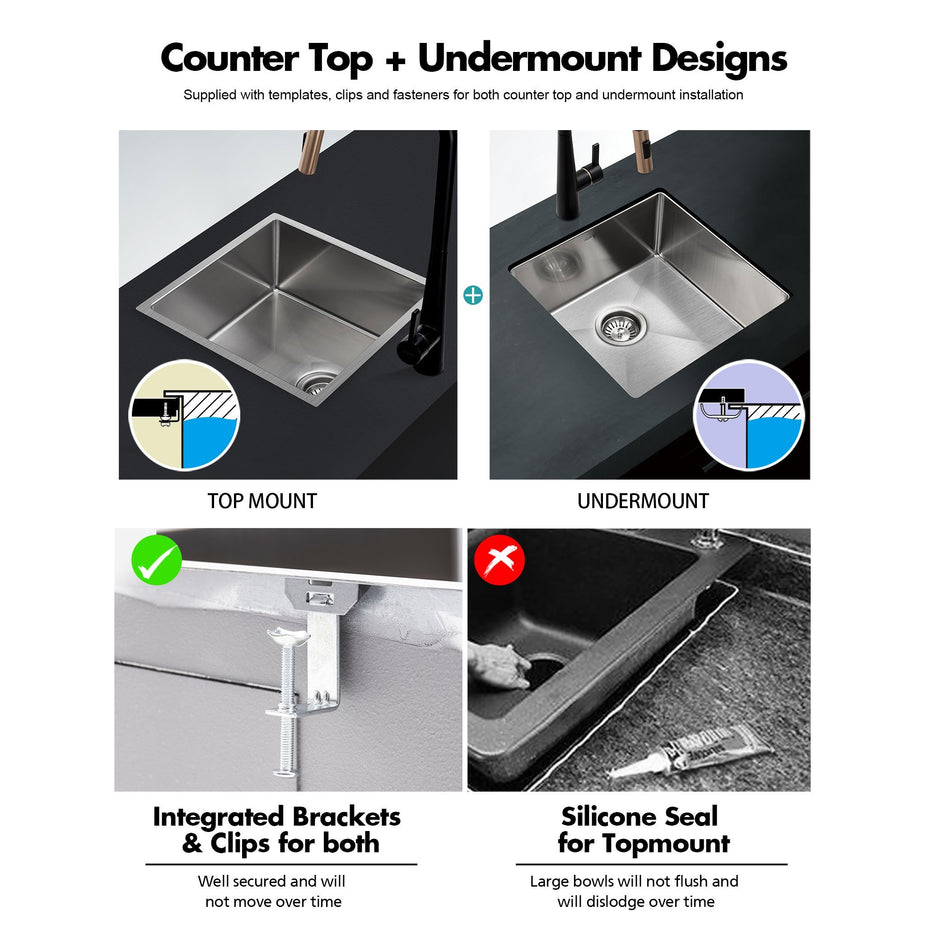 Counter Top + Undermount Designs

Supplied with templates, clips and fasteners for both counter top and undermount installation

TOP MOUNT

UNDERMOUNT

Integrated Brackets & Clips for both

Well secured and will not move over time

Silicone Seal for Topmount

Large bowls will not flush and will dislodge over time