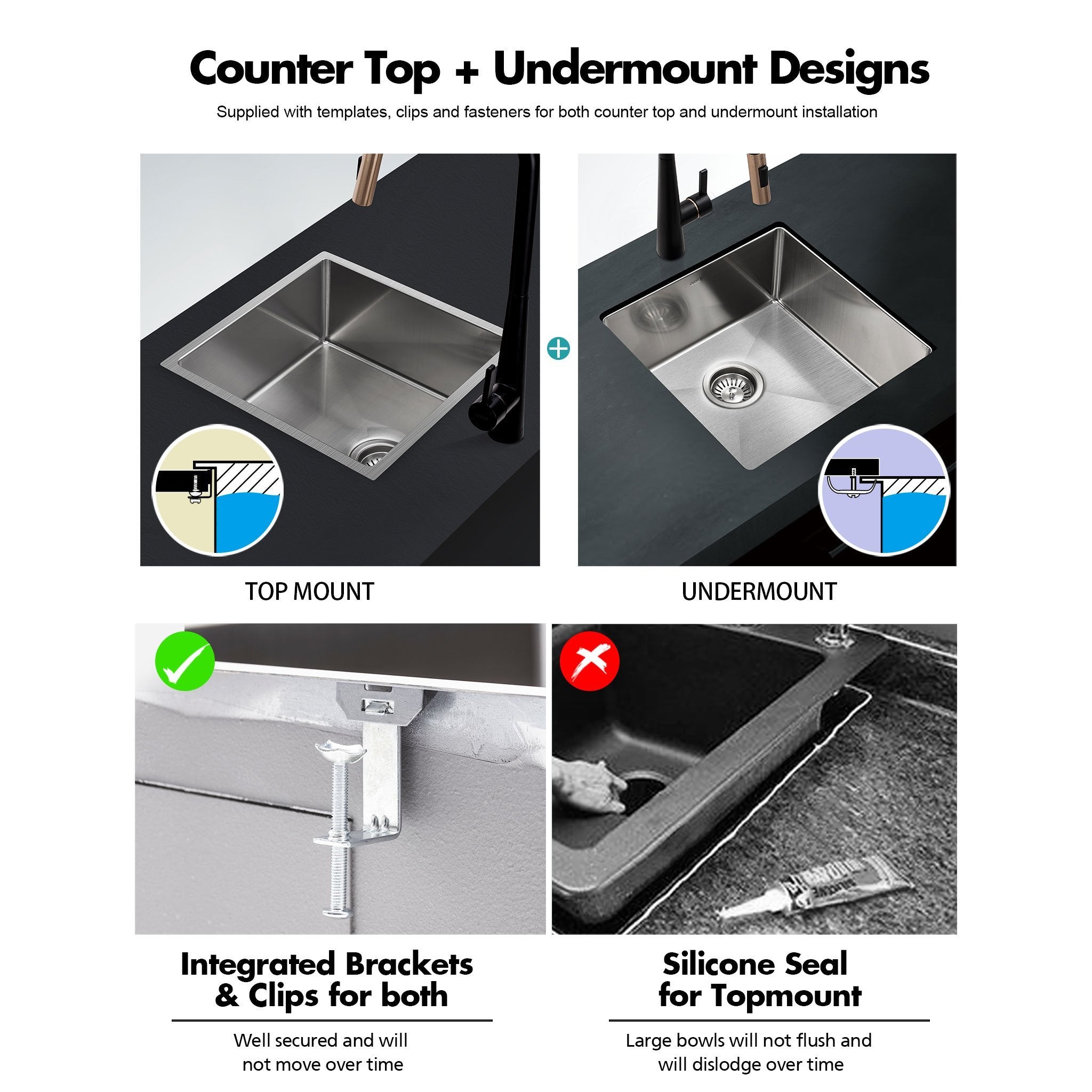 Counter Top + Undermount Designs

Supplied with templates, clips and fasteners for both counter top and undermount installation

TOP MOUNT

UNDERMOUNT

Integrated Brackets & Clips for both

Well secured and will not move over time

Silicone Seal for Topmount

Large bowls will not flush and will dislodge over time