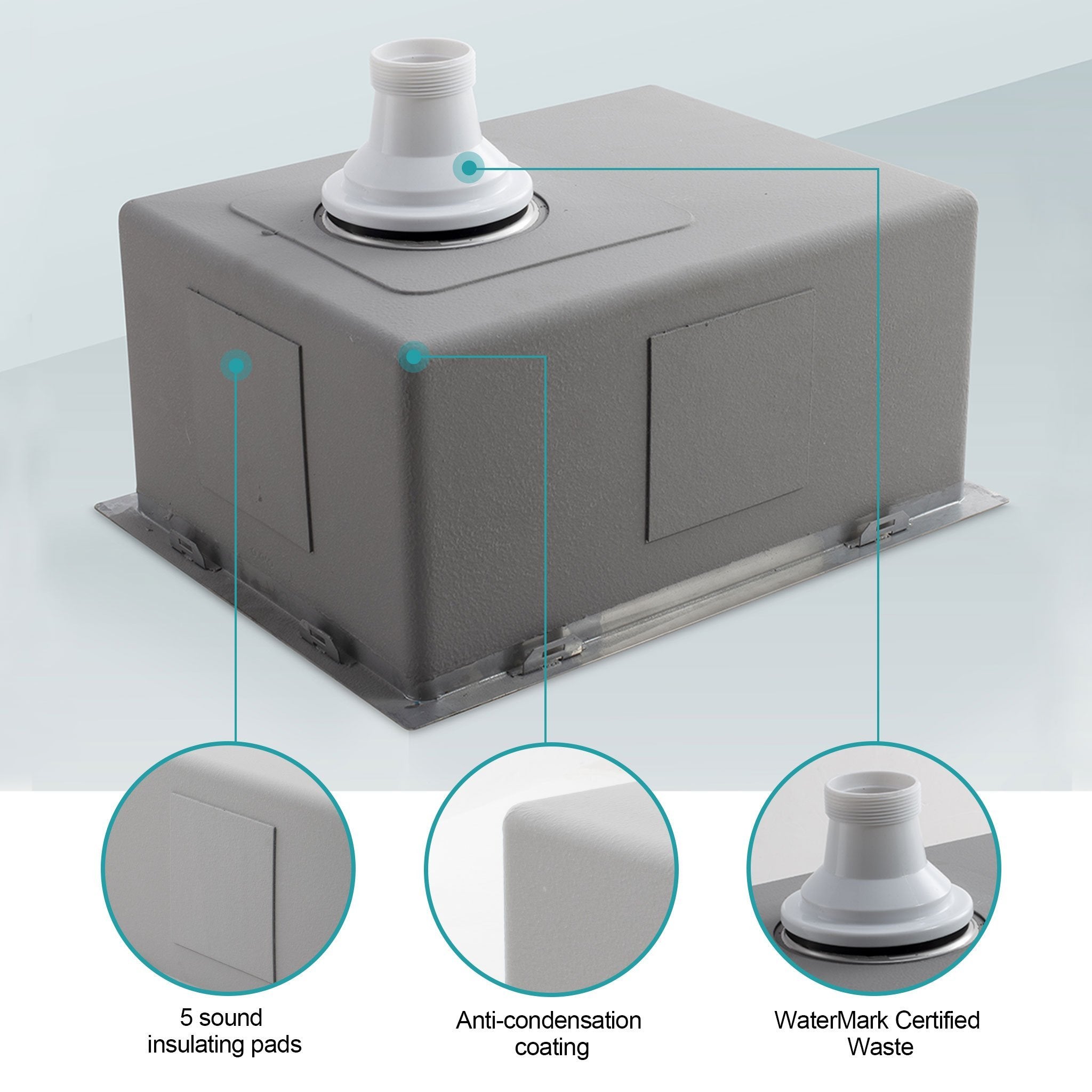 5 sound insulating pads

Anti-condensation coating

WaterMark Certified Waste