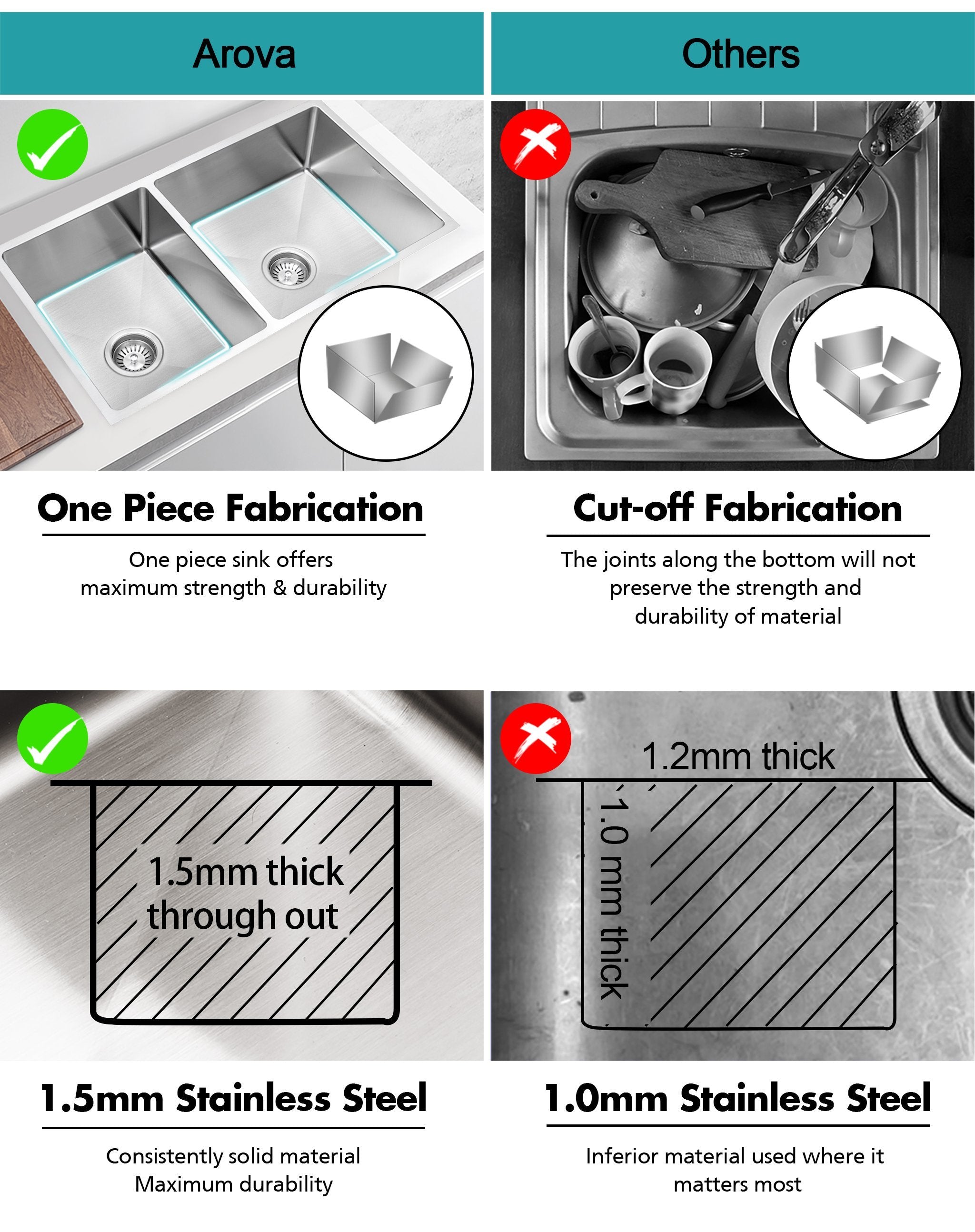 Arova

One Piece Fabrication

One piece sink offers maximum strength & durability

1.5mm thick through out

1.5mm Stainless Steel

Consistently solid material
Maximum durability

Others

Cut-off Fabrication

The joints along the bottom will not preserve the strength and durability of material

1.2mm thick

1.0 mm thick

1.0mm Stainless Steel

Inferior material used where it matters most