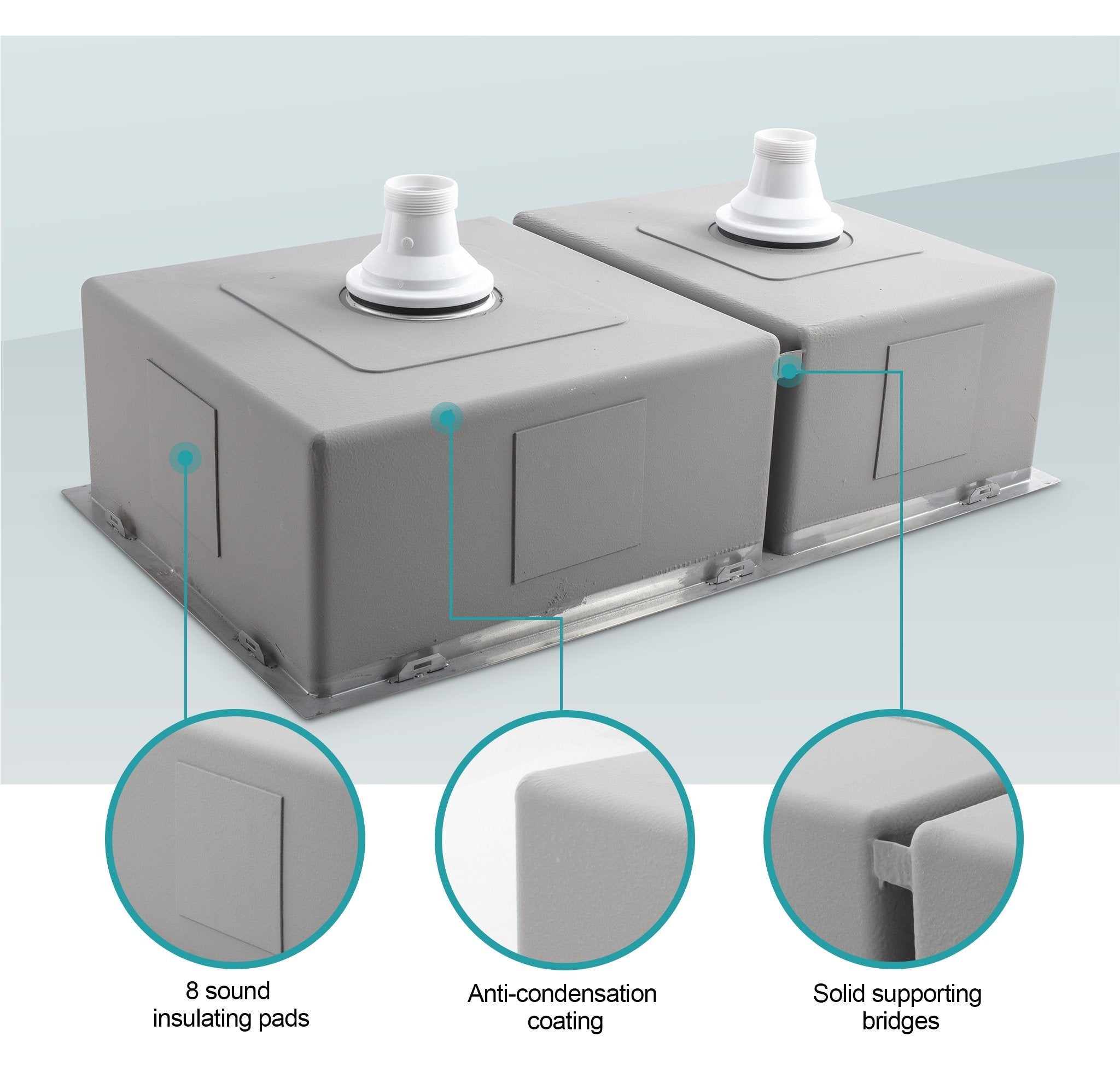 8 sound insulating pads

Anti-condensation coating

Solid supporting bridges