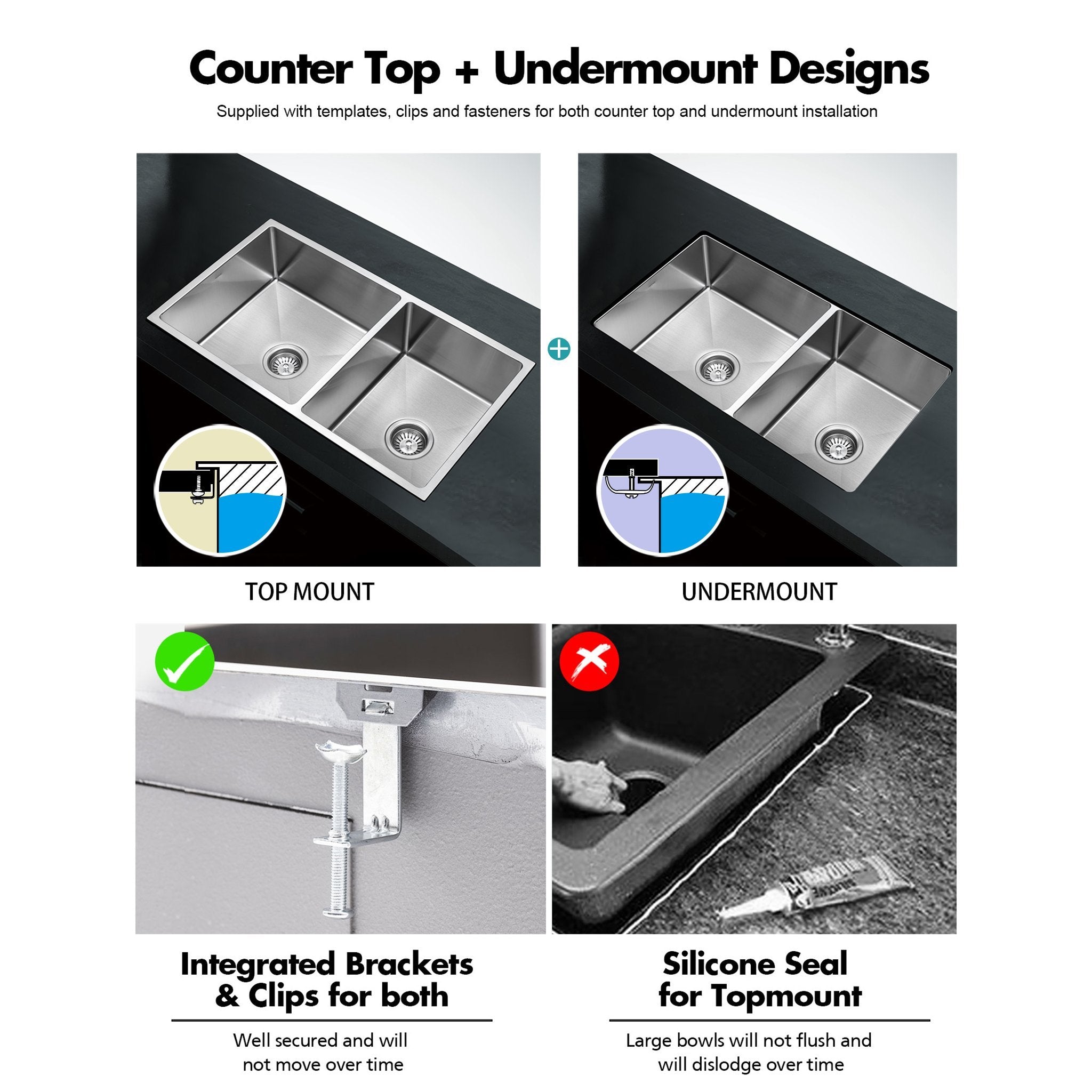 Counter Top + Undermount Designs

Supplied with templates, clips and fasteners for both counter top and undermount installation

TOP MOUNT

UNDERMOUNT

Integrated Brackets & Clips for both

Well secured and will not move over time

Silicone Seal for Topmount

Large bowls will not flush and will dislodge over time