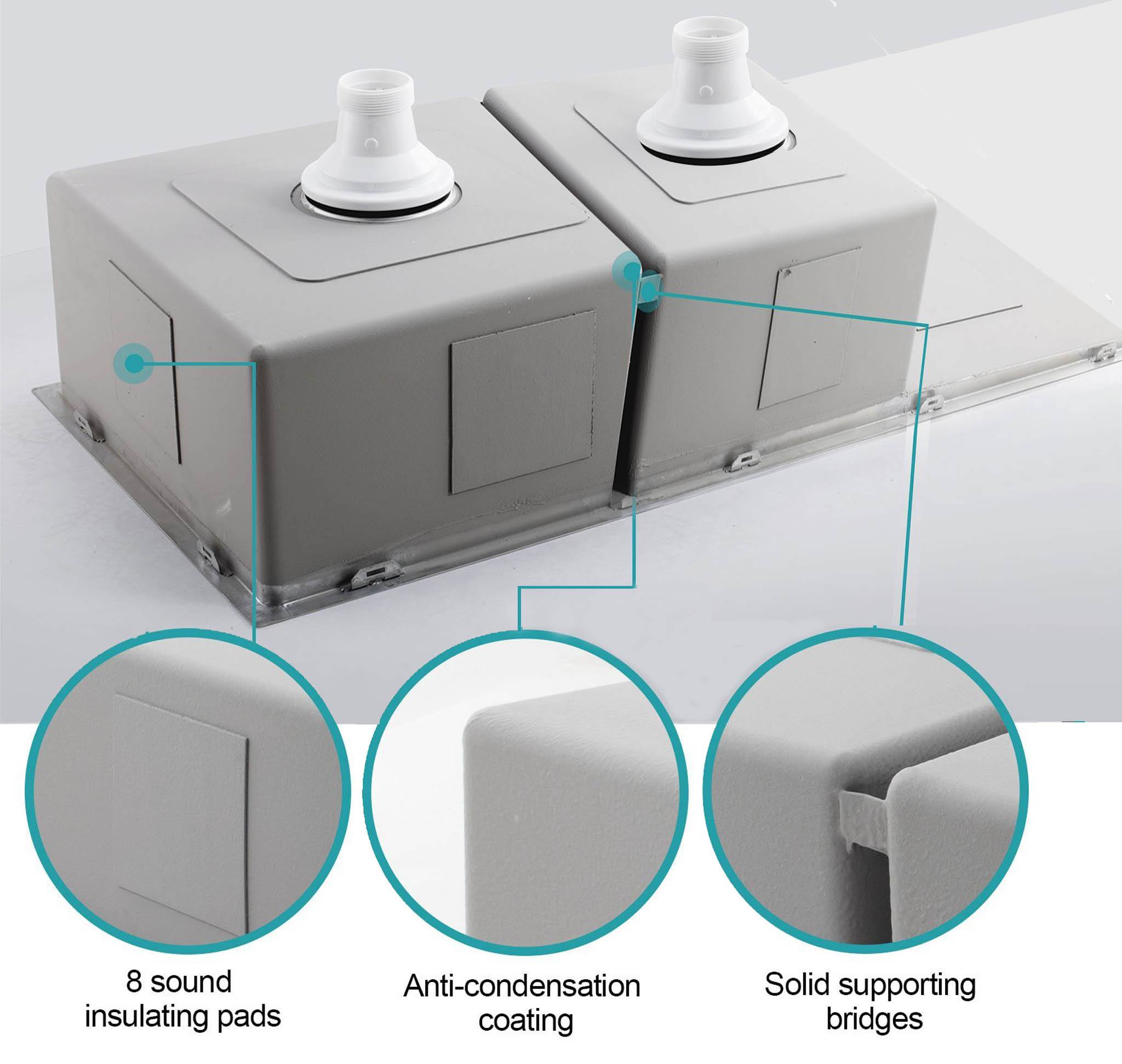 8 sound insulating pads

Anti-condensation coating

Solid supporting bridges