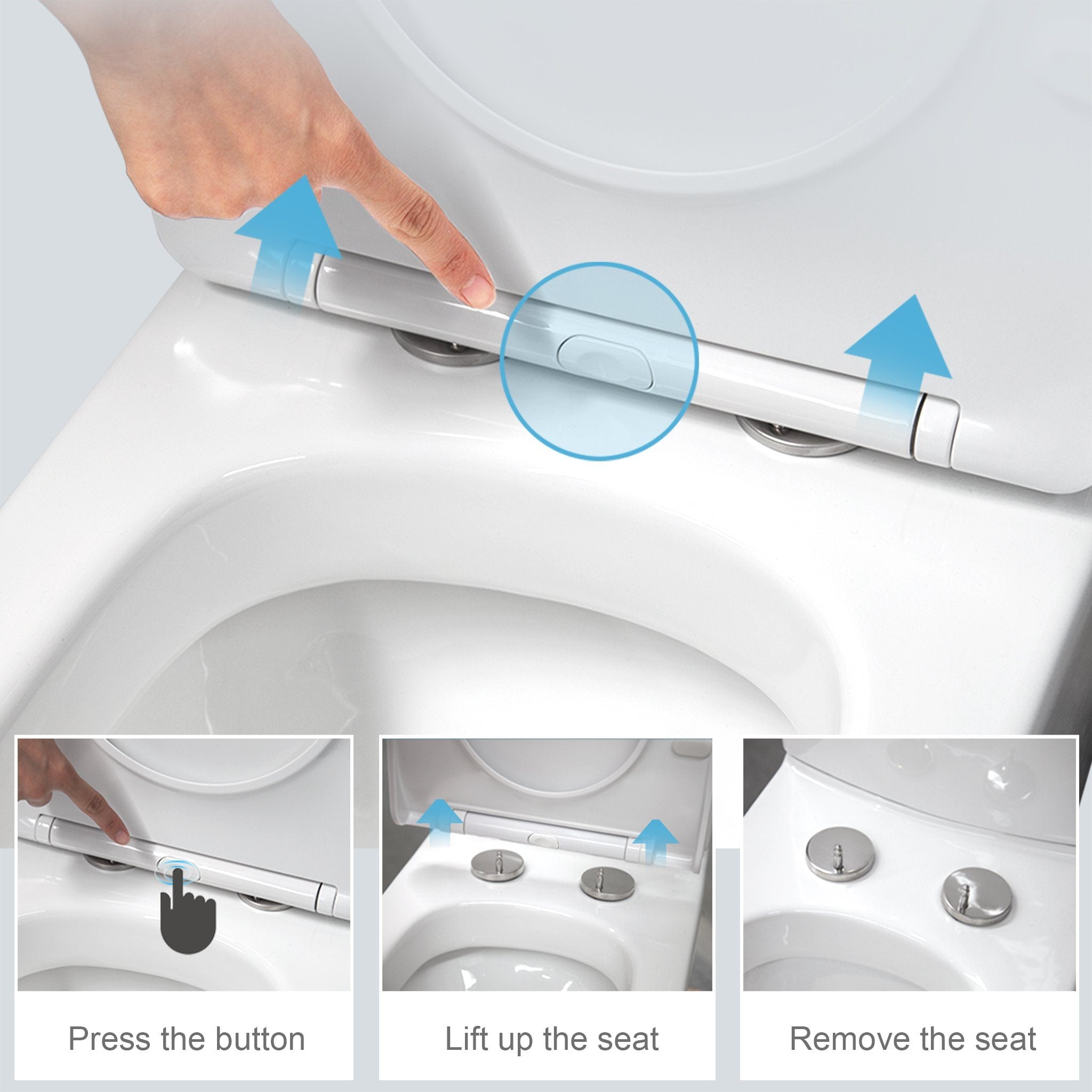 Press the button

Lift up the seat

Remove the seat