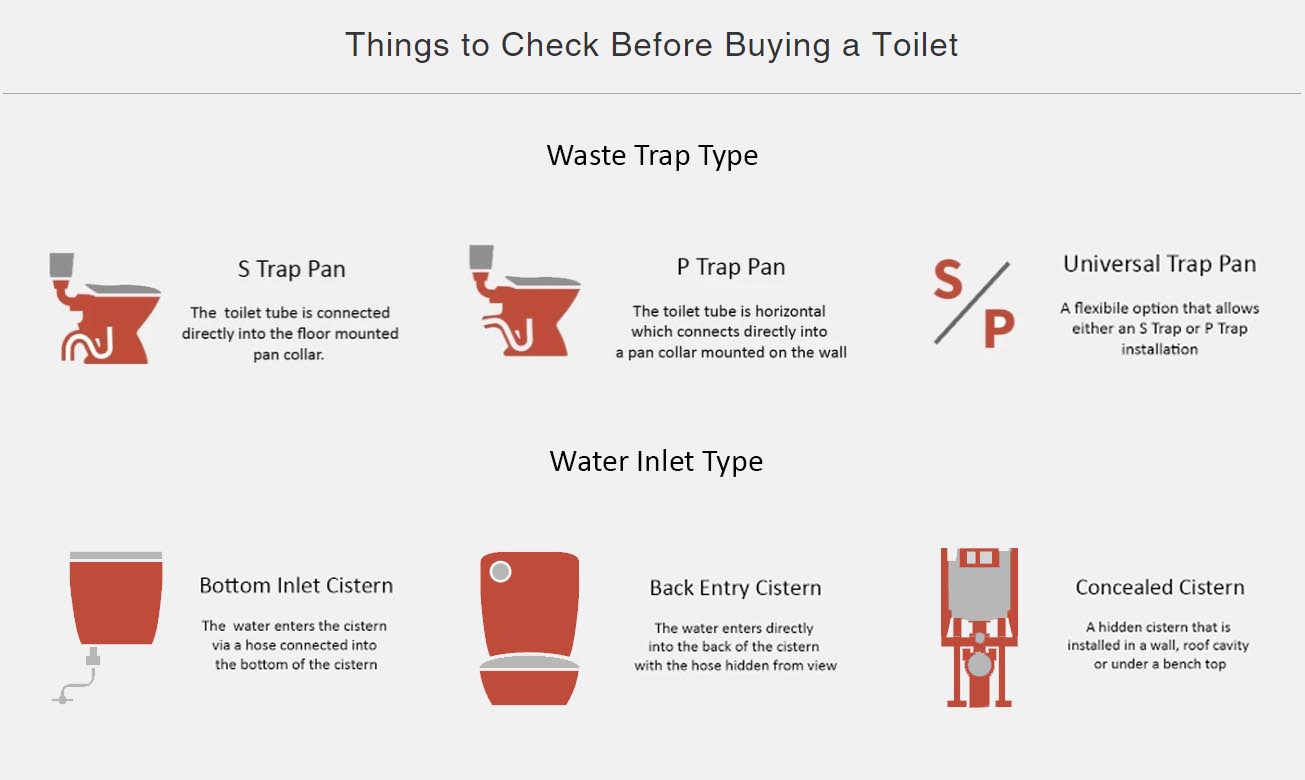 Things to Check Before Buying a Toilet

Waste Trap Type

S Trap Pan

The toilet tube is connected directly into the floor mounted pan collar.

P Trap Pan

The toilet tube is horizontal which connects directly into a pan collar mounted on the wall

S / P

Universal Trap Pan

A flexibile option that allows either an S Trap or P Trap installation

Water Inlet Type

Bottom Inlet Cistern

The water enters the cistern via a hose connected into the bottom of the cistern

Back Entry Cistern

The water enters directly into the back of the cistern with the hose hidden from view

Concealed Cistern

A hidden cistern that is installed in a wall, roof cavity or under a bench top