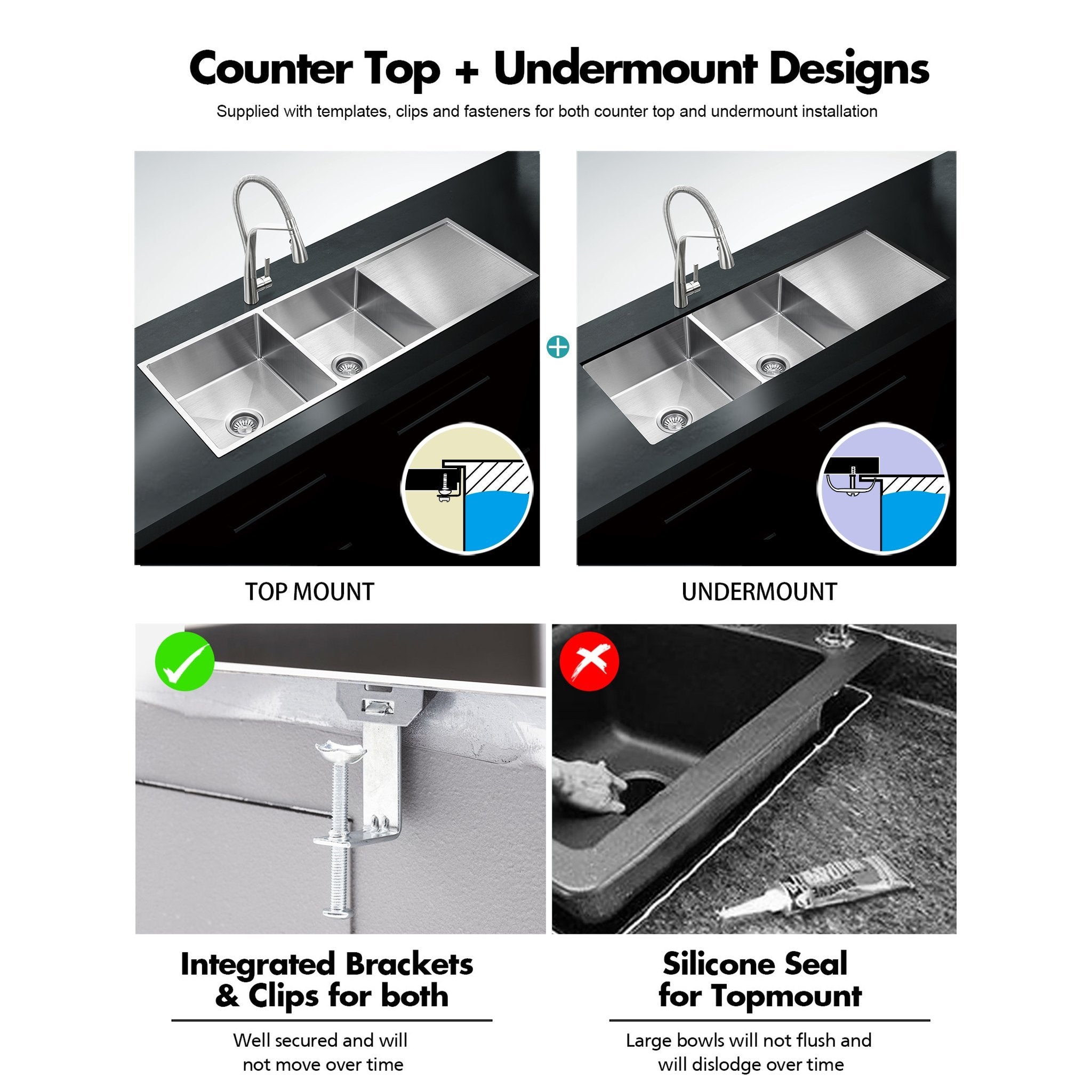 Counter Top + Undermount Designs

Supplied with templates, clips and fasteners for both counter top and undermount installation

TOP MOUNT

UNDERMOUNT

Integrated Brackets & Clips for both

Well secured and will not move over time

Silicone Seal for Topmount

Large bowls will not flush and will dislodge over time