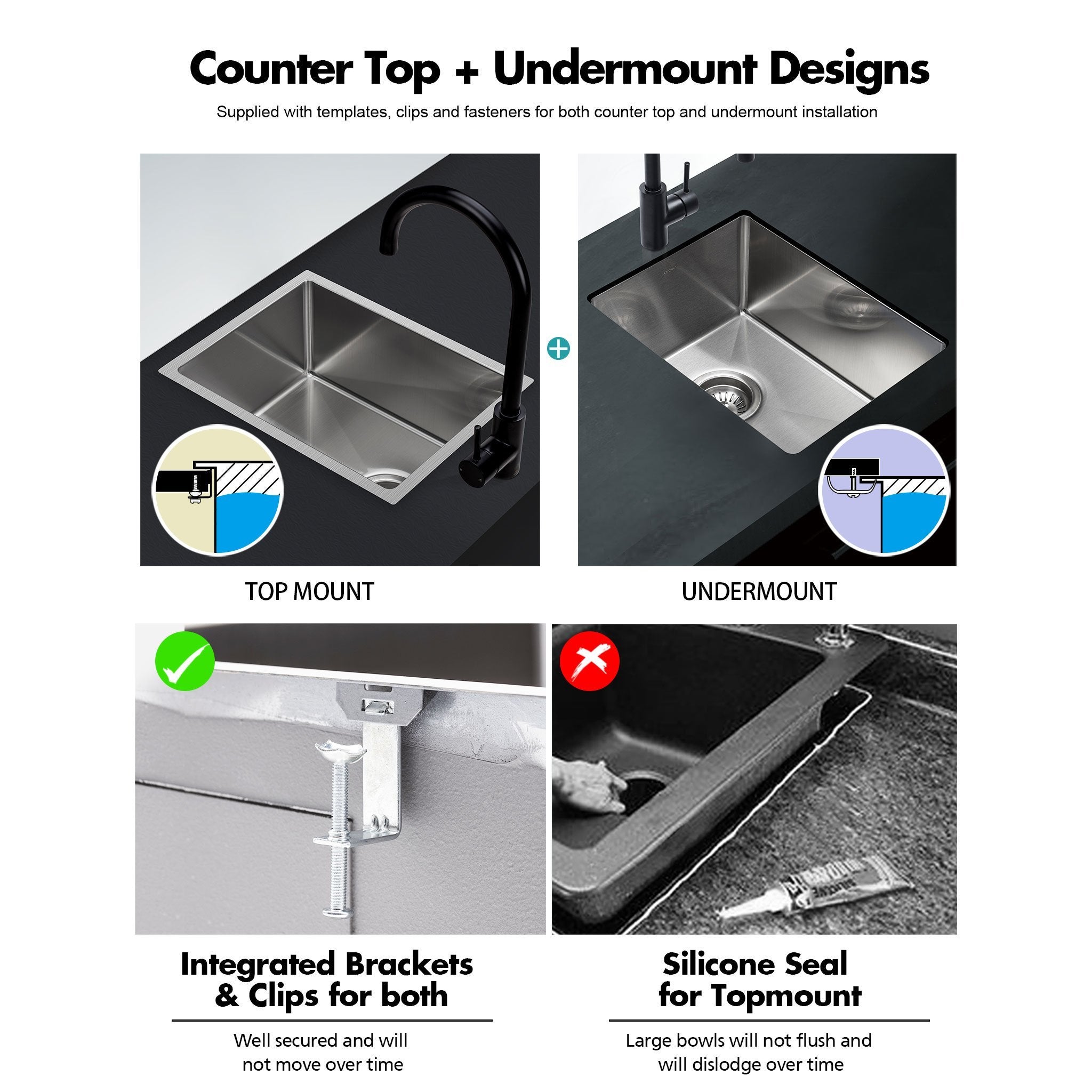 Counter Top + Undermount Designs

Supplied with templates, clips and fasteners for both counter top and undermount installation

TOP MOUNT

UNDERMOUNT

Integrated Brackets & Clips for both

Well secured and will not move over time

Silicone Seal for Topmount

Large bowls will not flush and will dislodge over time