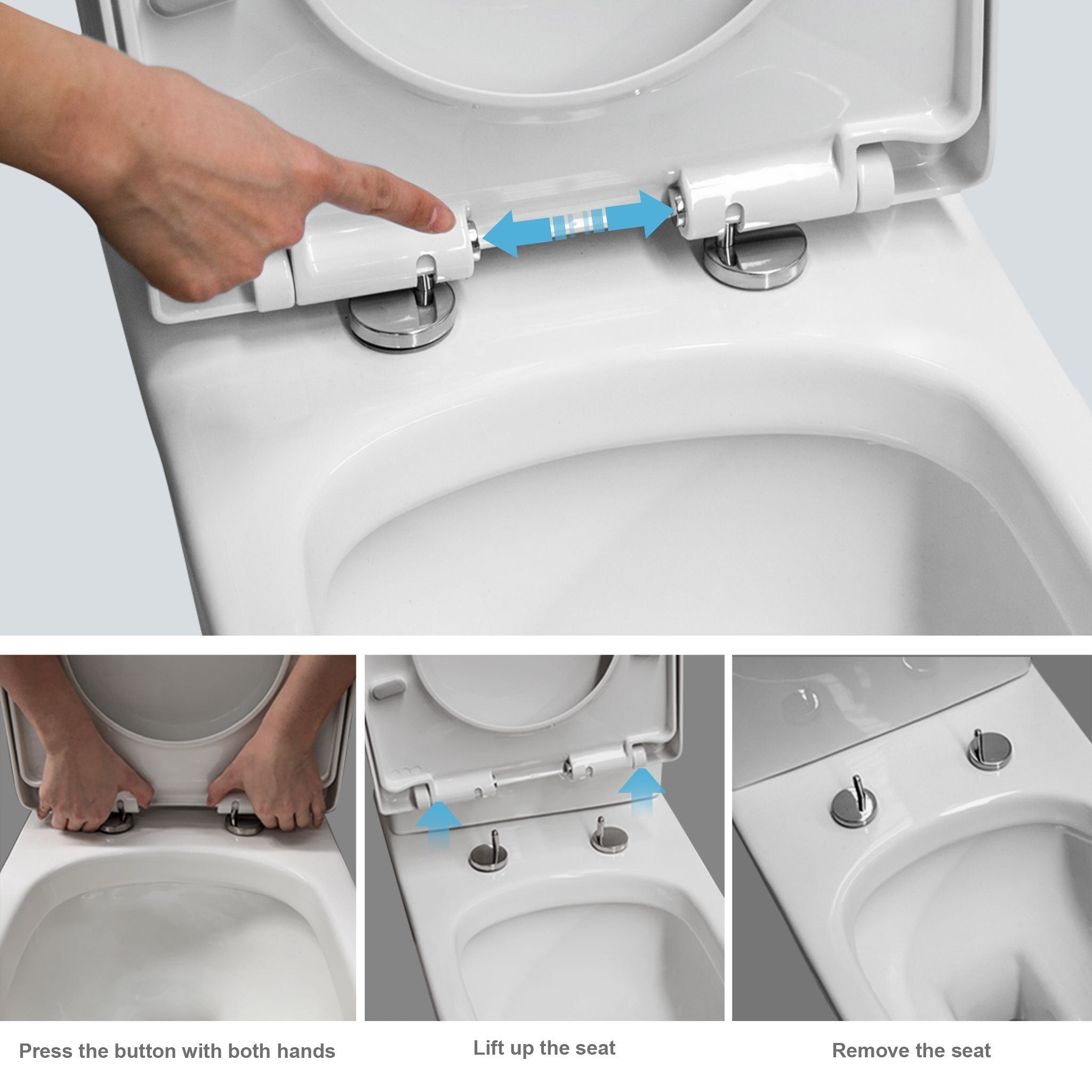 Press the button with both hands

Lift up the seat

Remove the seat