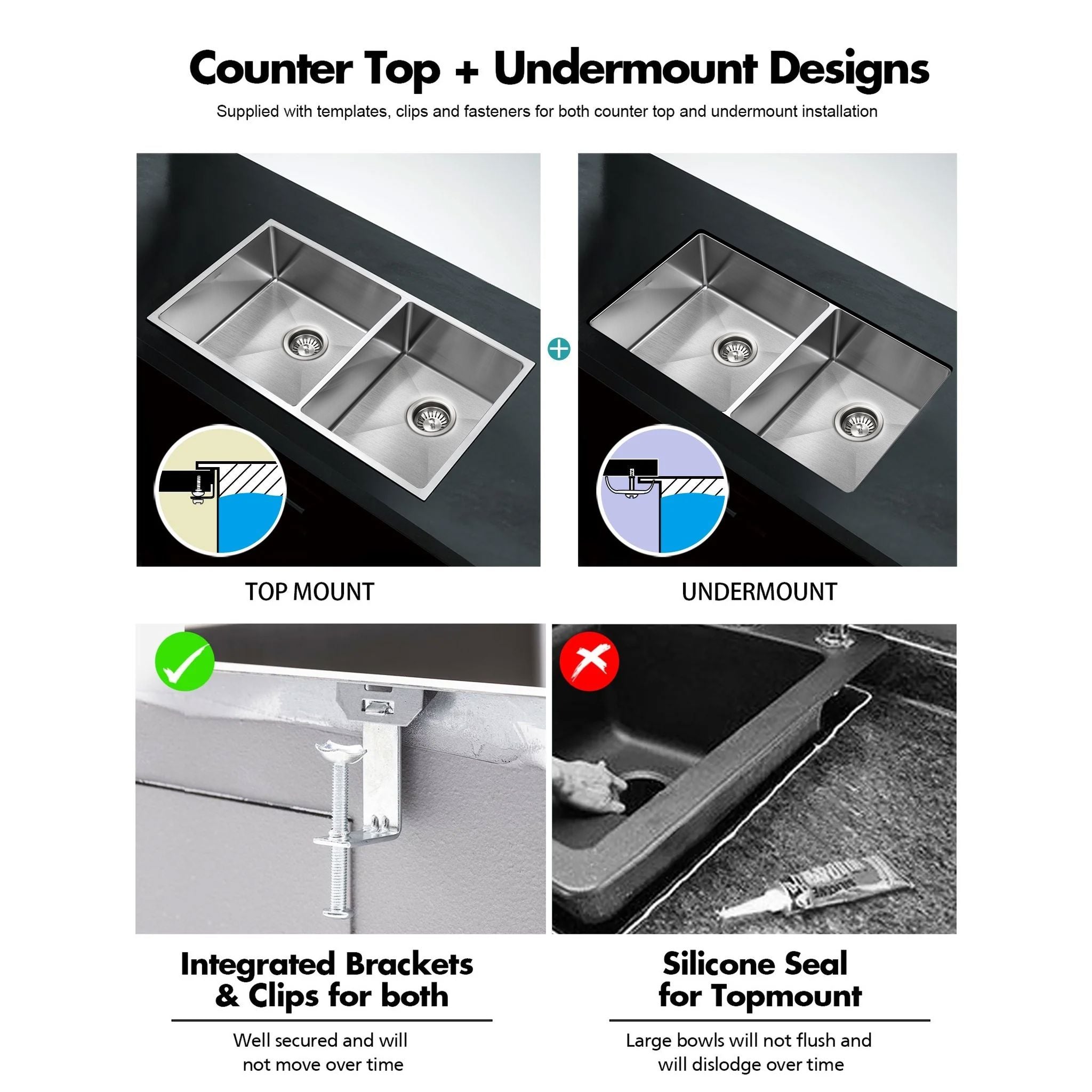 Counter Top + Undermount Designs

Supplied with templates, clips and fasteners for both counter top and undermount installation

TOP MOUNT

UNDERMOUNT

Integrated Brackets & Clips for both

Well secured and will not move over time

Silicone Seal for Topmount

Large bowls will not flush and will dislodge over time