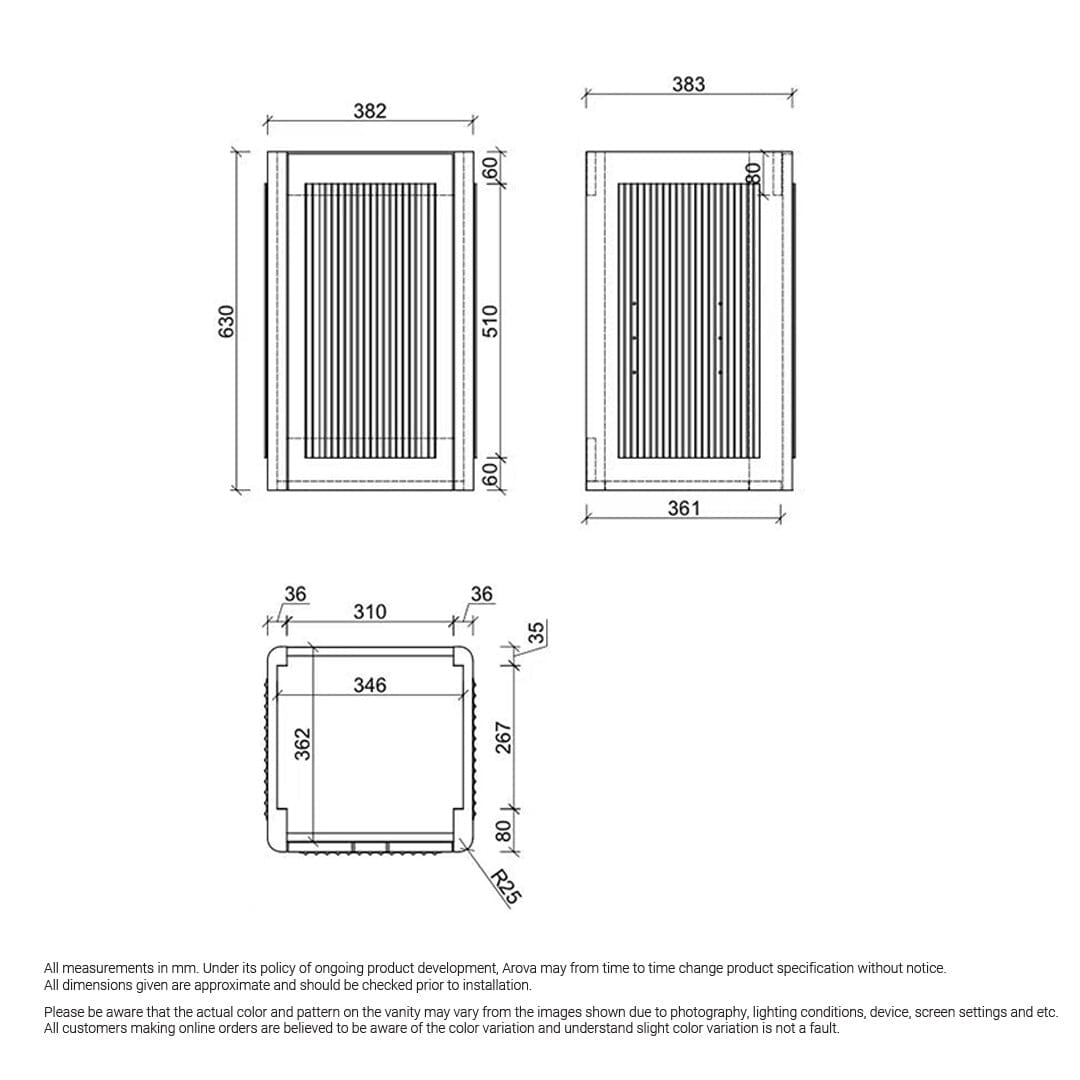 382

630

60

510

60

383

80

361

36

310

36

35

346

362

267

80

R25

All measurements in mm. Under its policy of ongoing product development, Arova may from time to time change product specification without notice.
All dimensions given are approximate and should be checked prior to installation.

Please be aware that the actual color and pattern on the vanity may vary from the images shown due to photography, lighting conditions, device, screen settings and etc.
All customers making online orders are believed to be aware of the color variation and understand slight color variation is not a fault.