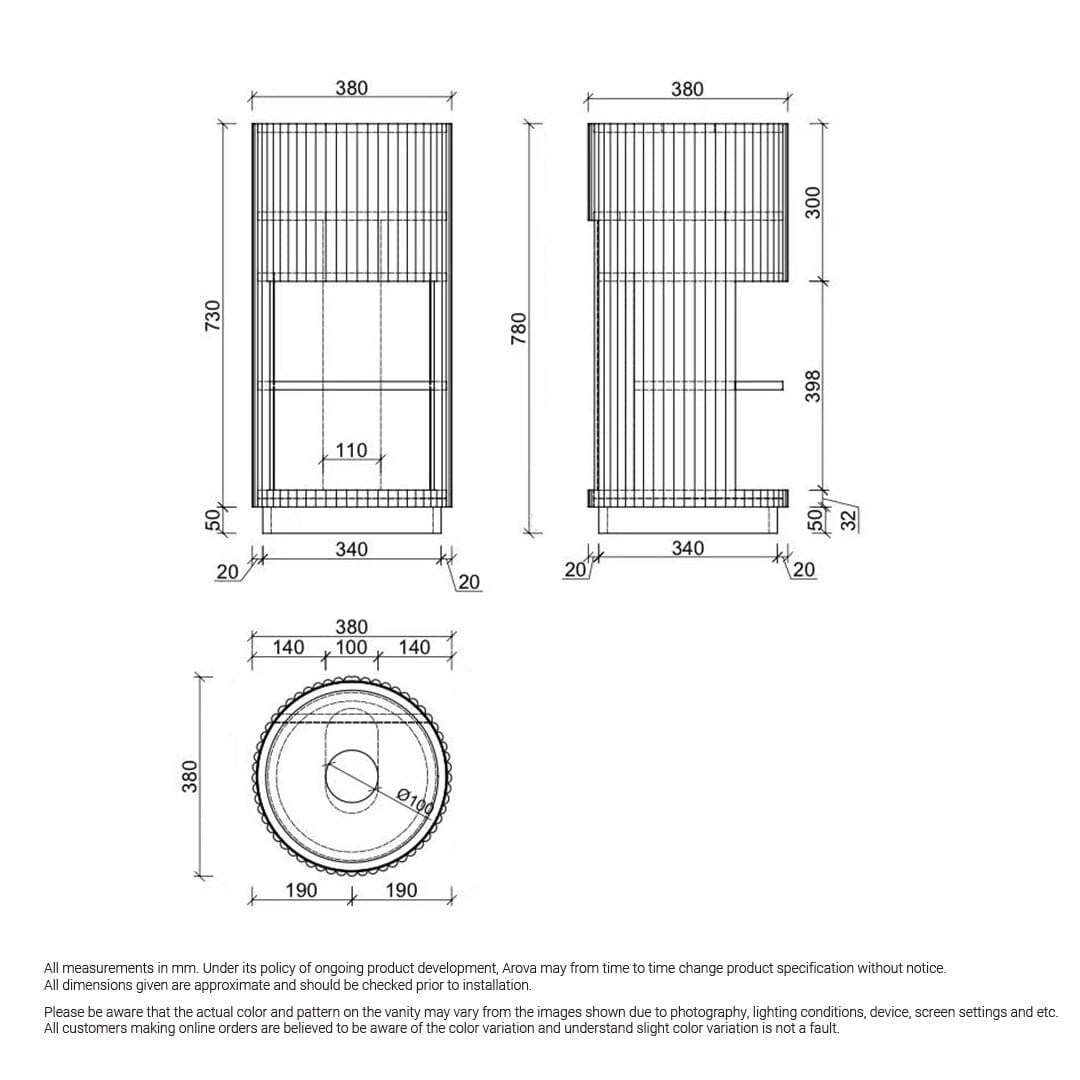 380

730

110

50

340

20

20

380

780

300

398

50

32

340

20

20

380

140

100

140

380

Ø100

190

190

All measurements in mm. Under its policy of ongoing product development, Arova may from time to time change product specification without notice.
All dimensions given are approximate and should be checked prior to installation.

Please be aware that the actual color and pattern on the vanity may vary from the images shown due to photography, lighting conditions, device, screen settings and etc.
All customers making online orders are believed to be aware of the color variation and understand slight color variation is not a fault.